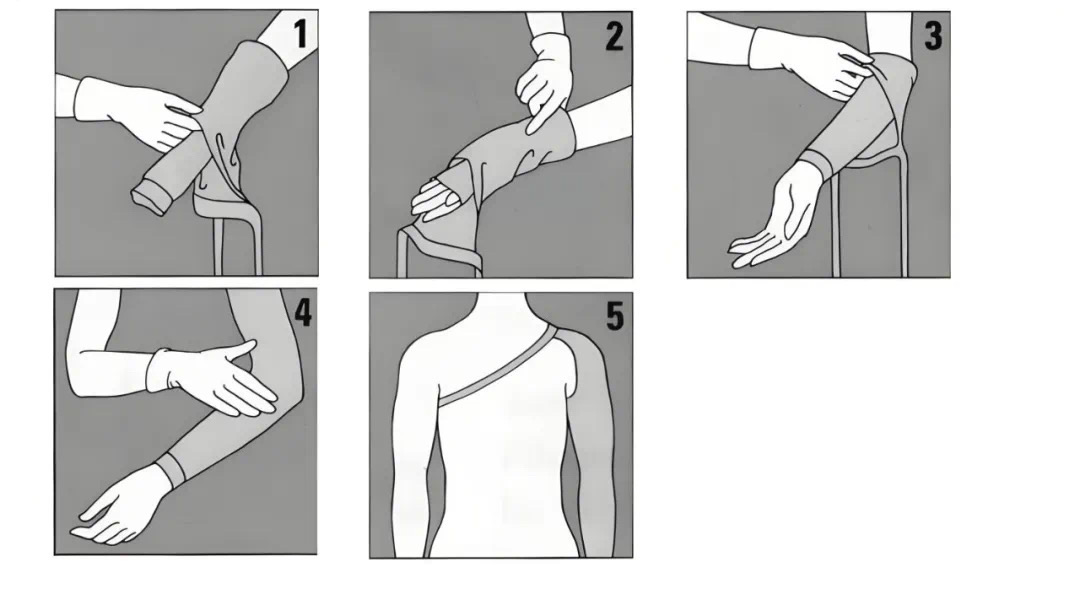 1
2
3
4
5