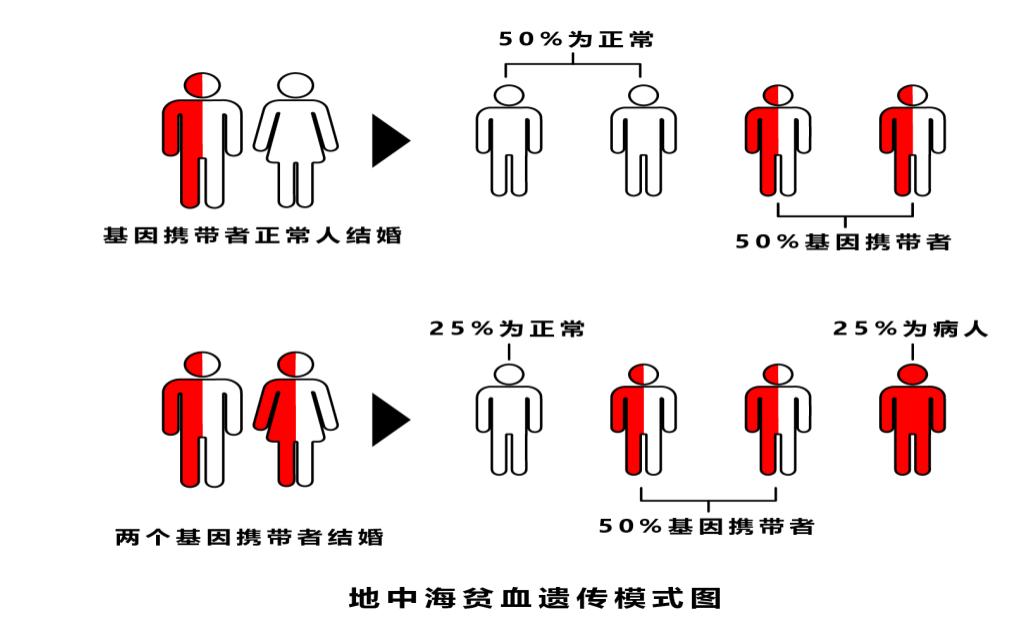 50%为正常

基因携带者正常人结婚

50%基因携带者

25%为正常

25%为病人

两个基因携带者结婚

50%基因携带者

地中海贫血遗传模式图