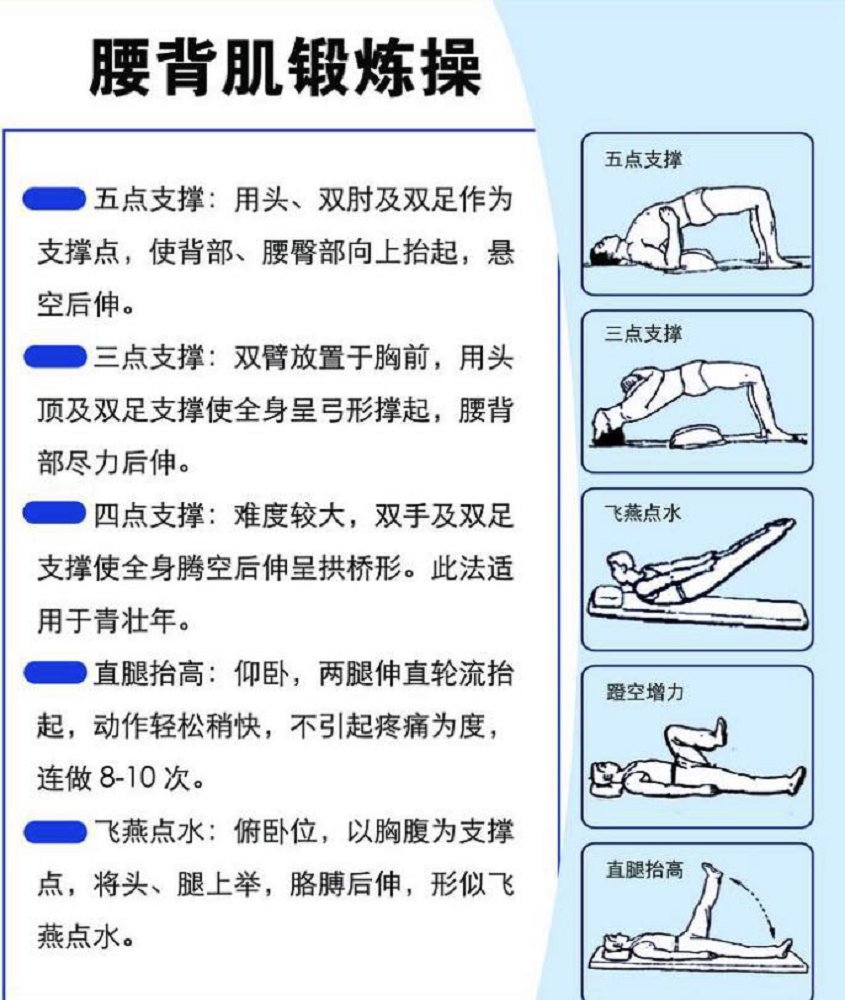 腰背肌锻炼操

五点支撑：用头、双肘及双足作为支撑点，使背部、腰臀部向上抬起，悬空后伸。

三点支撑：双臂放置于胸前，用头顶及双足支撑使全身呈弓形撑起，腰背部尽力后伸。

四点支撑：难度较大，双手及双足支撑使全身腾空后伸呈拱桥形。此法适用于青壮年。

直腿抬高：仰卧，两腿伸直轮流抬起，动作轻松稍快，不引起疼痛为度，连做 8-10 次。

飞燕点水：俯卧位，以胸腹为支撑点，将头、腿上举，胳膊后伸，形似飞燕点水。

五点支撑

三点支撑

飞燕点水

蹬空增力

直腿抬高