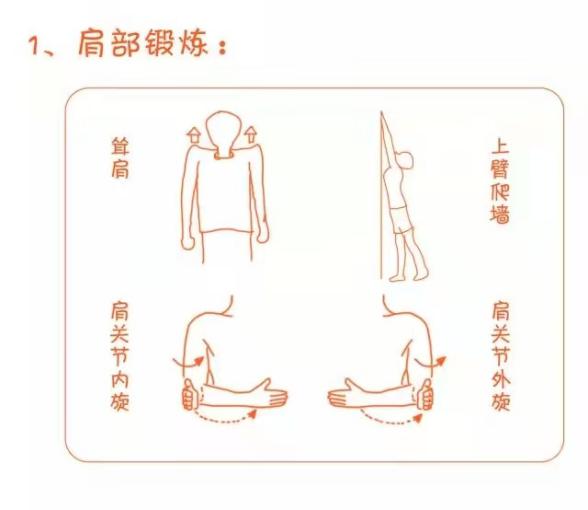 1、肩部锻炼：

耸肩

上臂爬墙

肩关节内旋

肩关节外旋