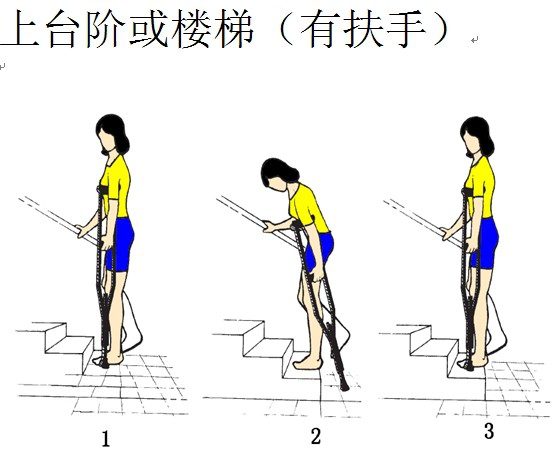 上台阶或楼梯（有扶手）

1

2

3