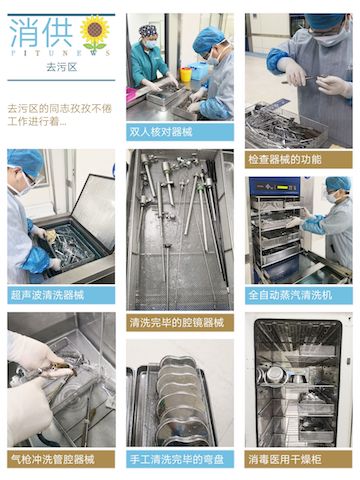 消供
PITUNEWS
去污区

去污区的同志孜孜不倦工作进行着...

双人核对器械

检查器械的功能

超声波清洗器械

清洗完毕的腔镜器械

全自动蒸汽清洗机

气枪冲洗管腔器械

手工清洗完毕的弯盘

消毒医用干燥柜